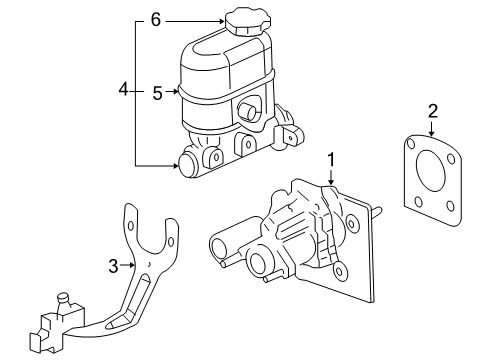 6
4
5
2
1
3