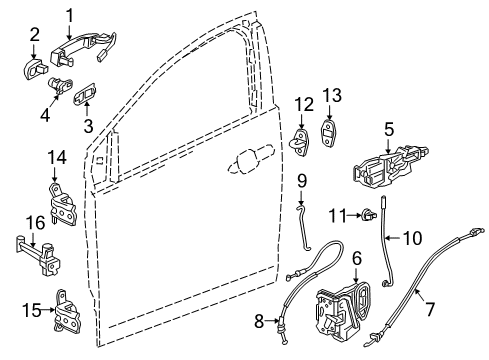 1
2
4
3
12
13
5
14
9
11
10
16
6
7
15
8