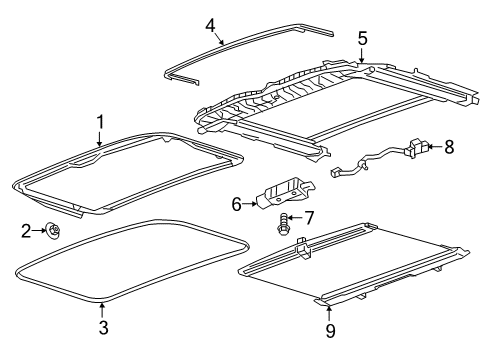 4
5
1
8
6
7
2
3
9