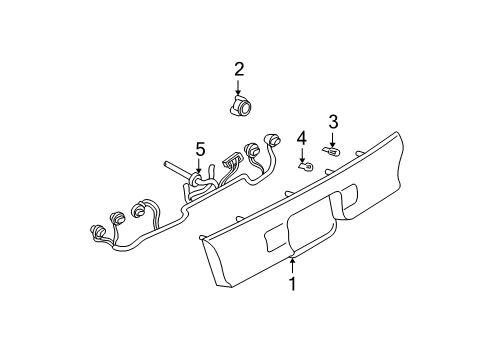 2
3
4
5
1