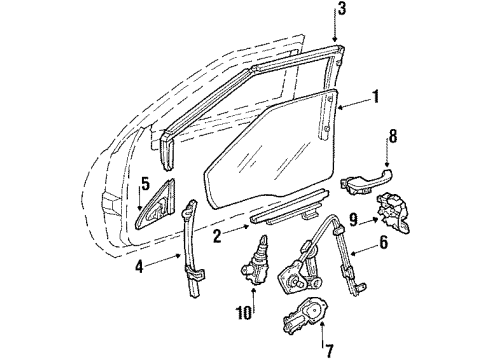 3
1
8
5
9
2
6
4
10
7