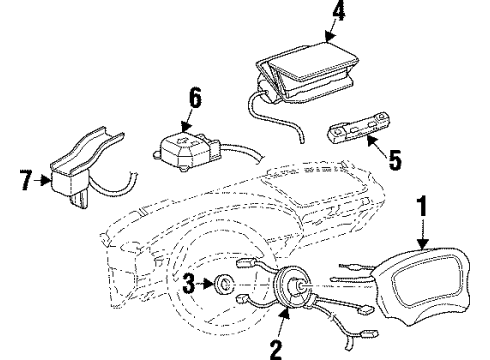 4
6
5
7
1
3
2