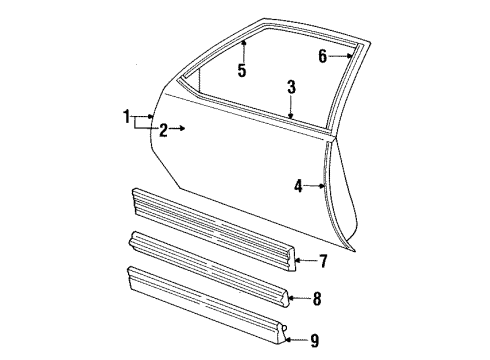 5
6
3
1
2
4
7
8
9