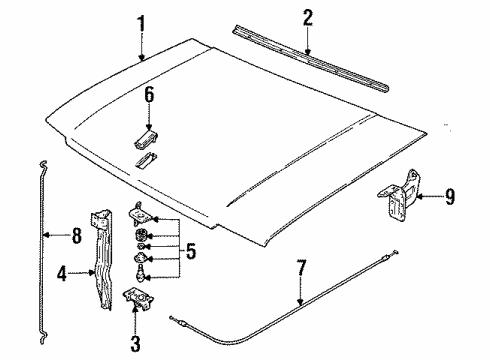 1
2
6
9
8
5
4
7
3