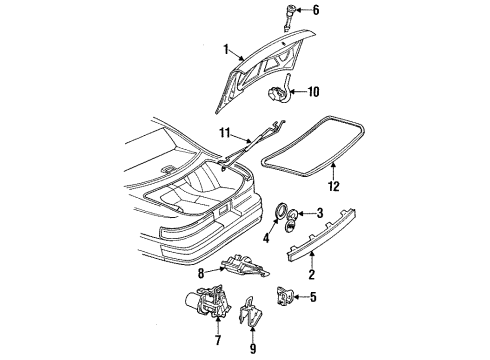 6
1
10
11
12
3
4
2
8
5
7
9