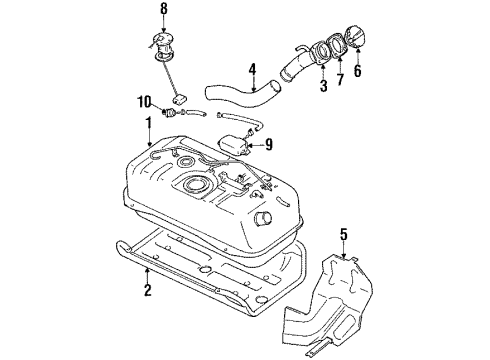 8
4
3
7
6
10
1
9
5
2