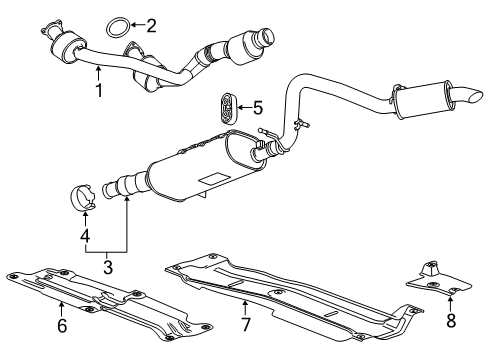 2
1
5
4
3
6
7
8