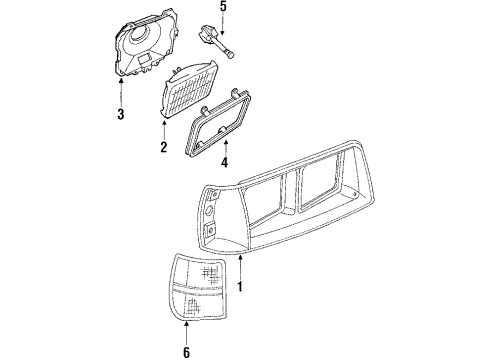 5
3
2
4
1
6