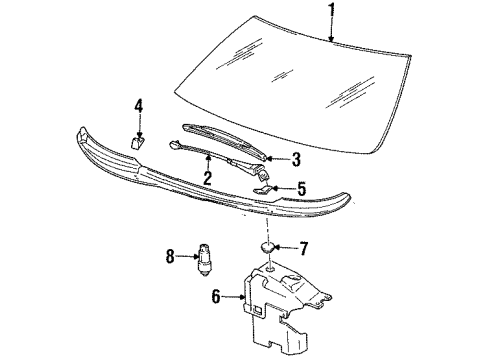 1
4
3
2
5
7
8
6