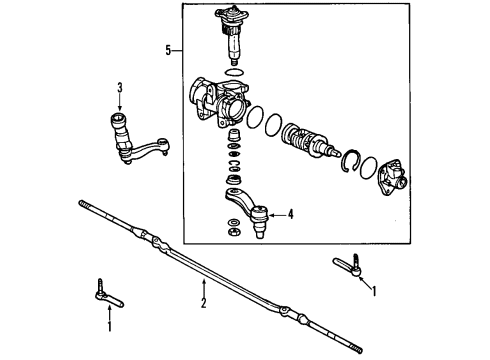 5
3
4
1
2
1