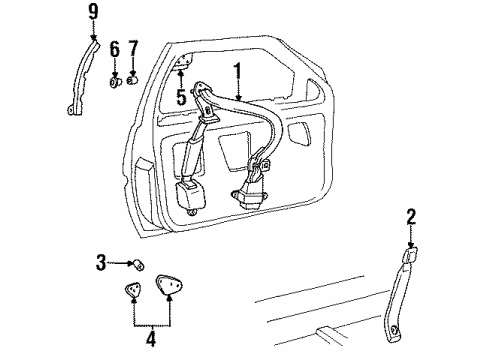 9
6
7
5
1
2
3
4