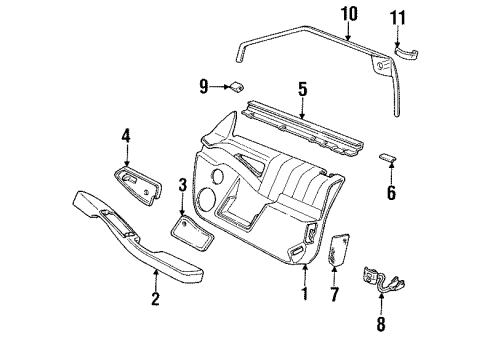 10
11
9
5
4
6
3
2
1
7
8