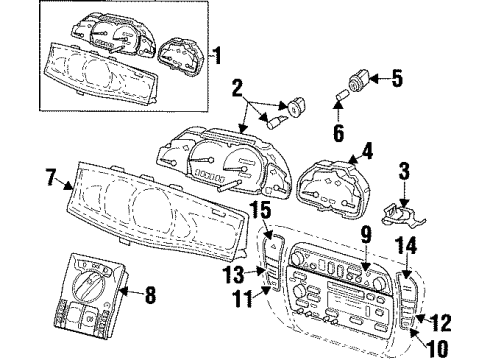 1
2
5
6
4
3
7
15
9
14
13
11
8
12
10