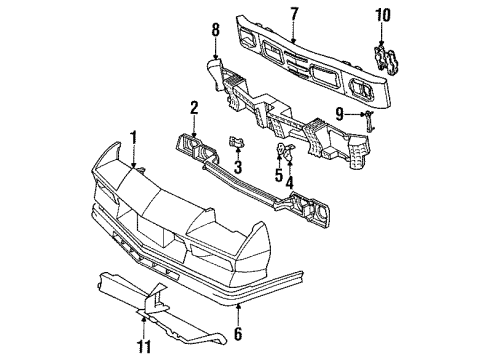 7
10
8
2
9
1
3
5
4
6
11