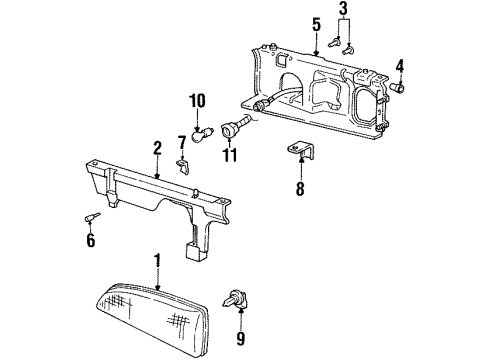 3
5
4
10
7
11
2
8
6
1
9