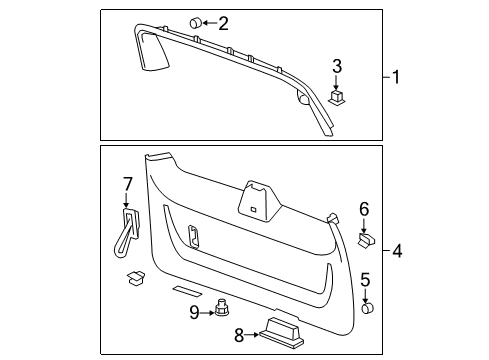 2
3
1
7
6
4
5
9
8