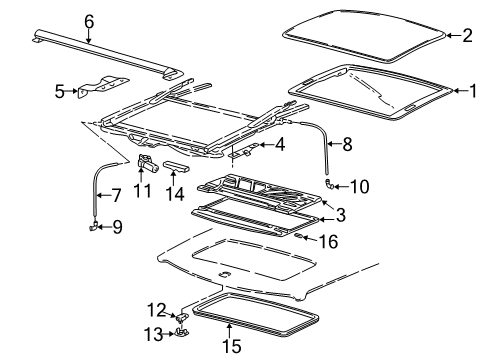 6
2
5
1
4
8
11
14
10
7
3
9
16
12
13
15