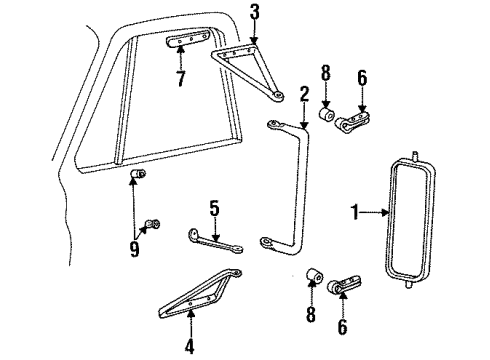 3
7
8
6
2
1
5
9
8
6
4