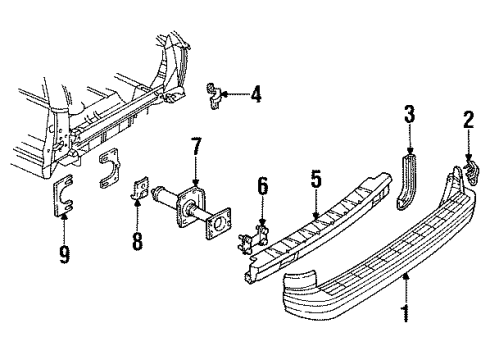 4
3
2
7
6
5
9
8
1