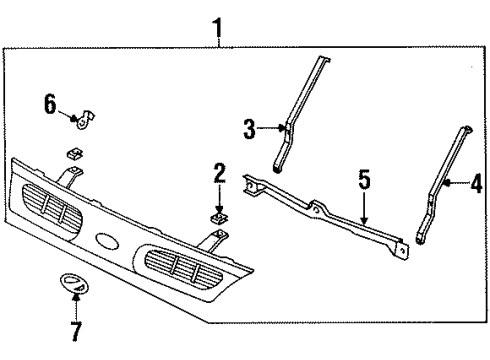 1
6
3
2
5
4
7