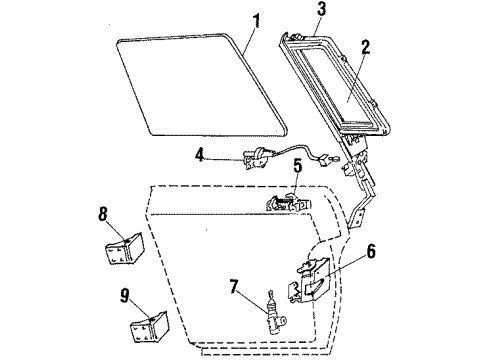 1
3
2
4
5
8
6
7
9