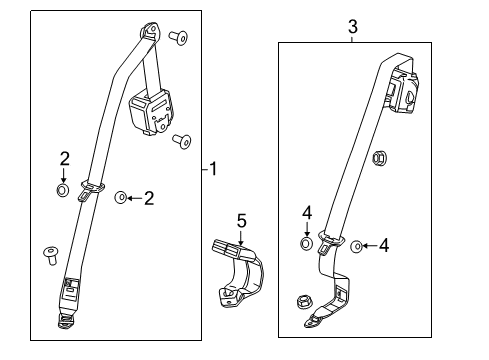 3
2
1
2
5
4
4