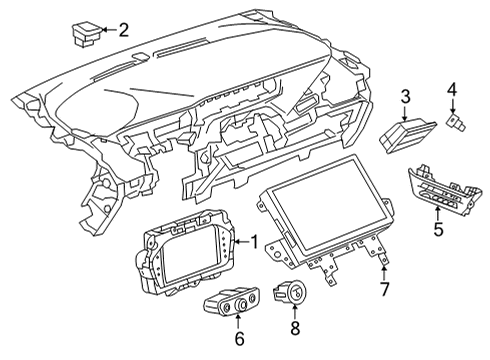 2
3
4
5
1
7
6
8