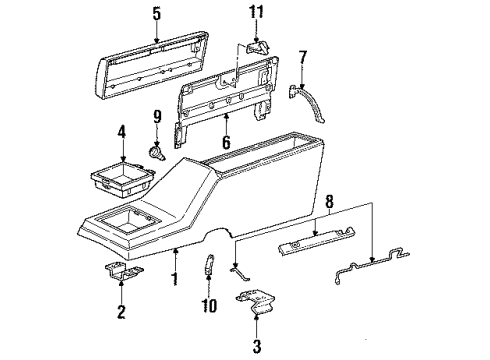 5
11
7
9
6
4
8
1
2
10
3