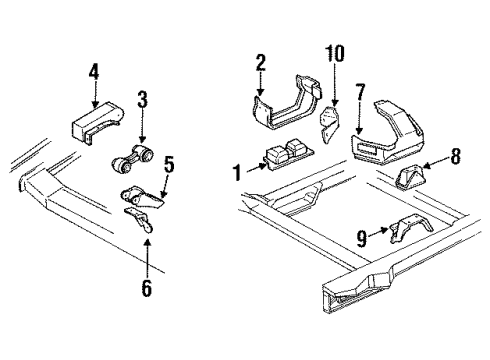 4
3
5
6
2
10
7
1
8
9