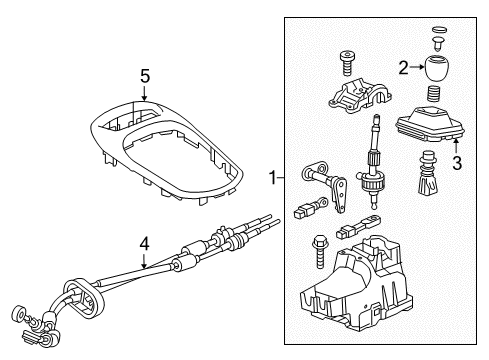 5
2
3
1
4