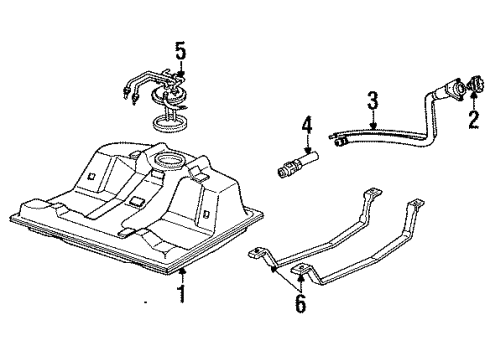 5
3
2
4
1
6