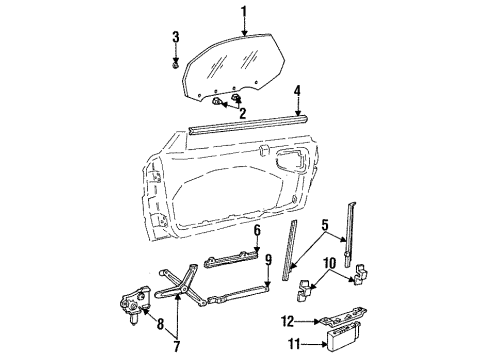 1
3
2
4
6
5
9
10
8
7
12
11