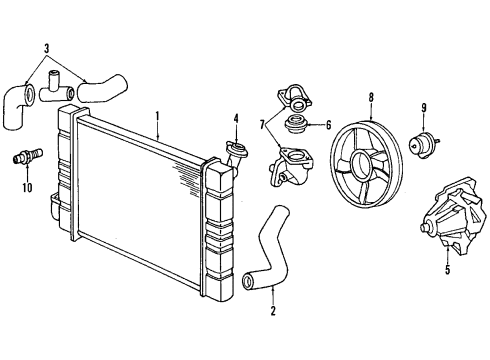 3
1
4
7
6
8
9
10
2
5