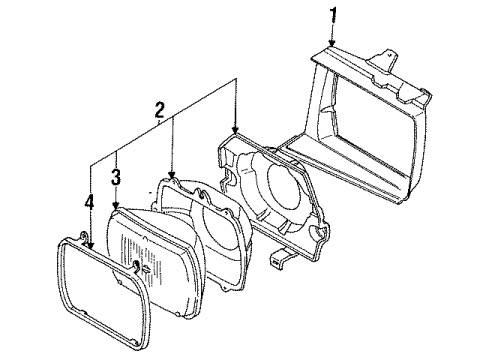 1
2
3
4