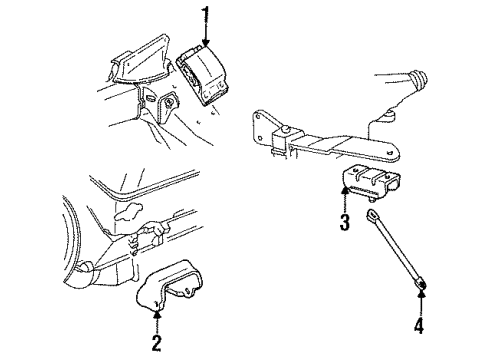 1

3

2

4