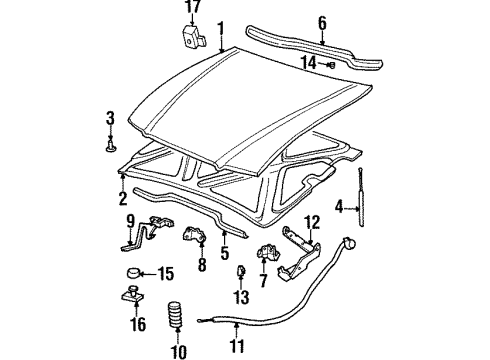 17
1
6
14
3
2
4
9
12
8
5
7
15
13
16
10
11