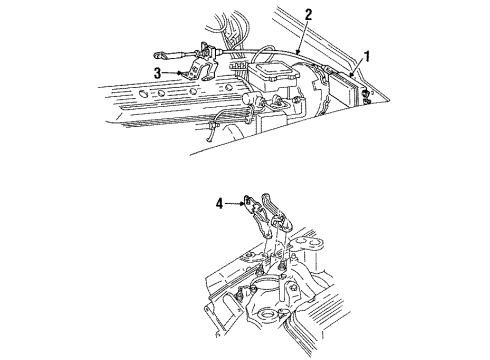 2
1
3
4