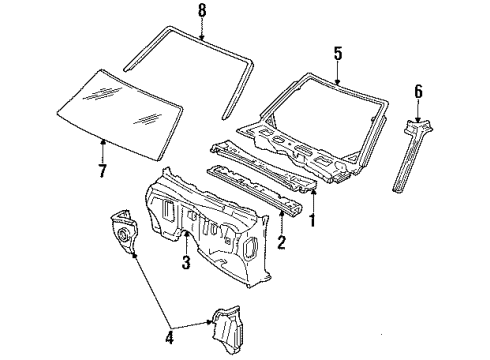 8
5
6
7
1
2
3
4