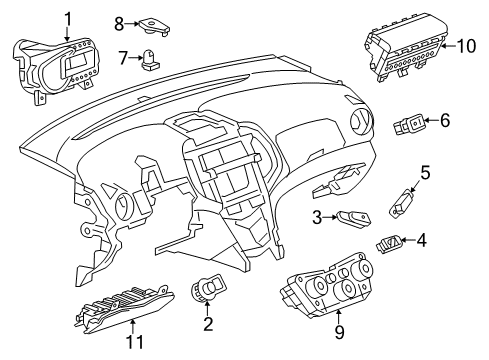 1
8
7
10
6
5
3
4
2
9
11