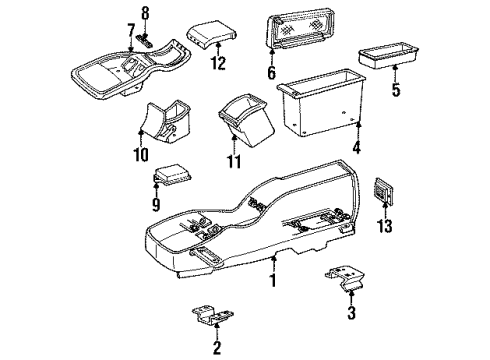 8
7
12
6
5
10
11
4
9
13
1
3
2