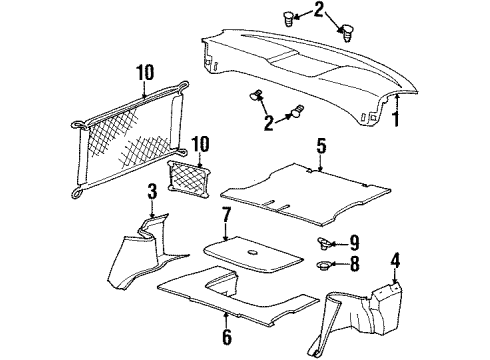 2
10
2
1
10
5
3
7
9
8
4
6