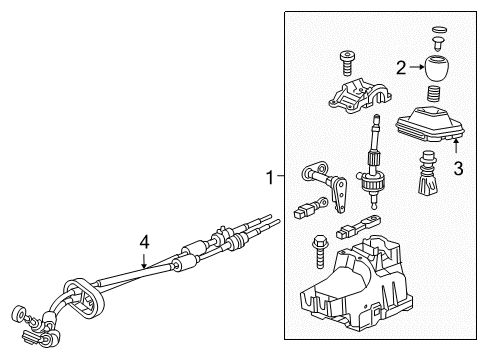 2
3
1
4