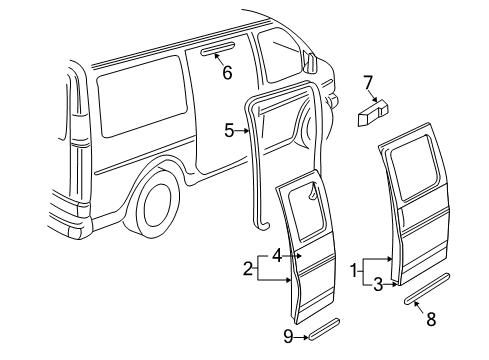 6
7
5
4
2
1
3
8
9