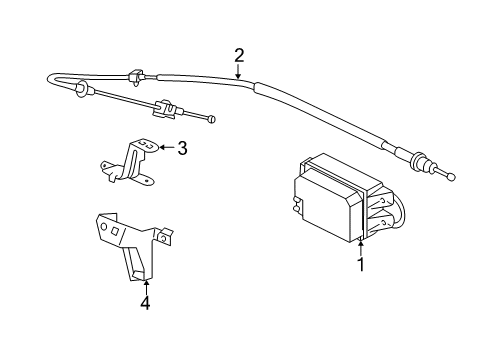 2
3
1
4