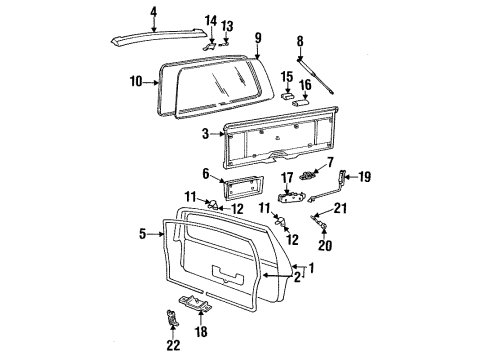 4
14
13
9
8
10
15
16
3
7
6
17
19
11
12
11
21
12
5
20
1
2
18
22