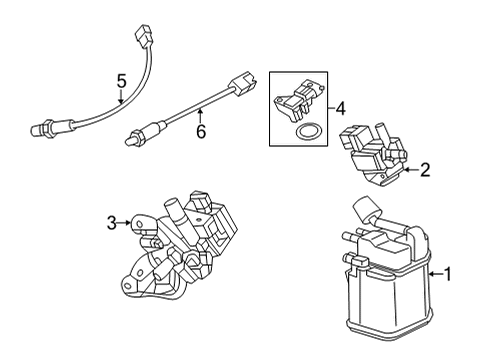 5
6
4
2
3
1