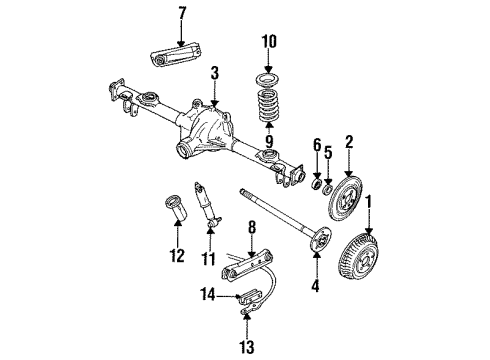 7
10
3
9
6
5
2
1
12
11
8
4
14
13