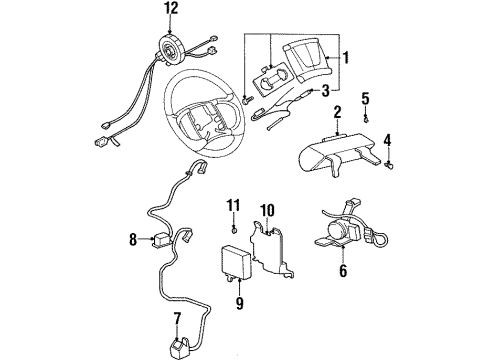 12
1
3
5
2
4
11
10
8
6
9
7