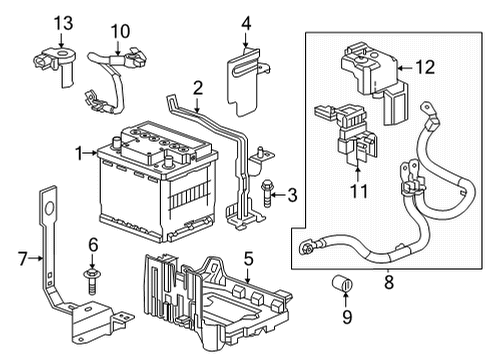 13
10
4
2
12
1
11
3
7
6
5
8
9