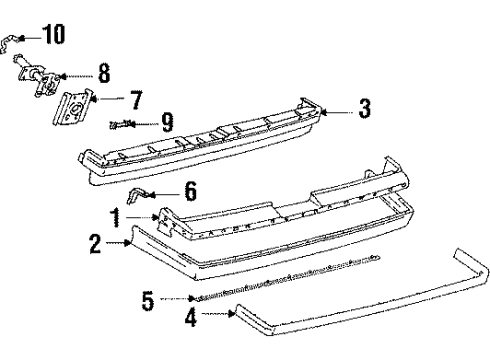 10
8
7
3
9
6
1
2
5
4